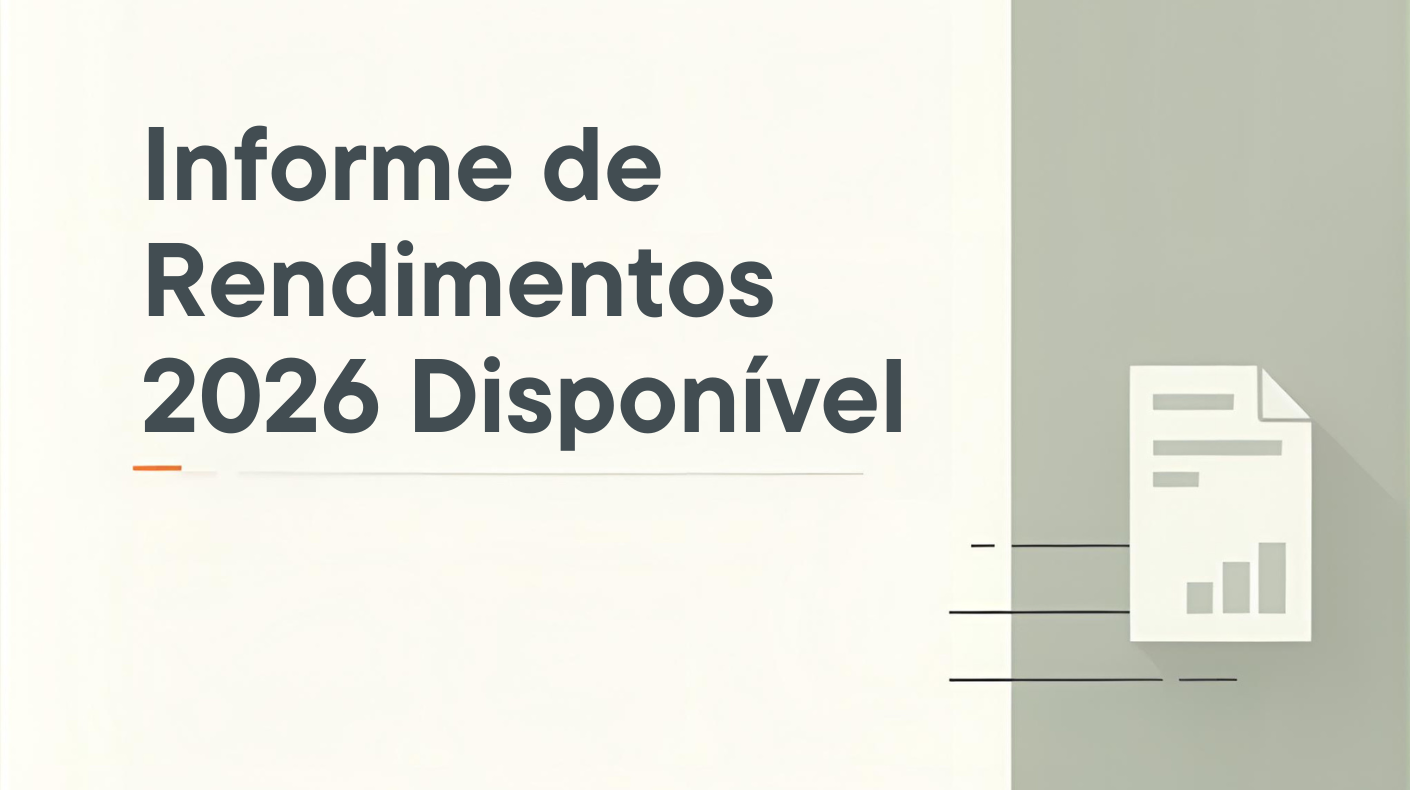 Informe de Rendimentos 2026 Disponível